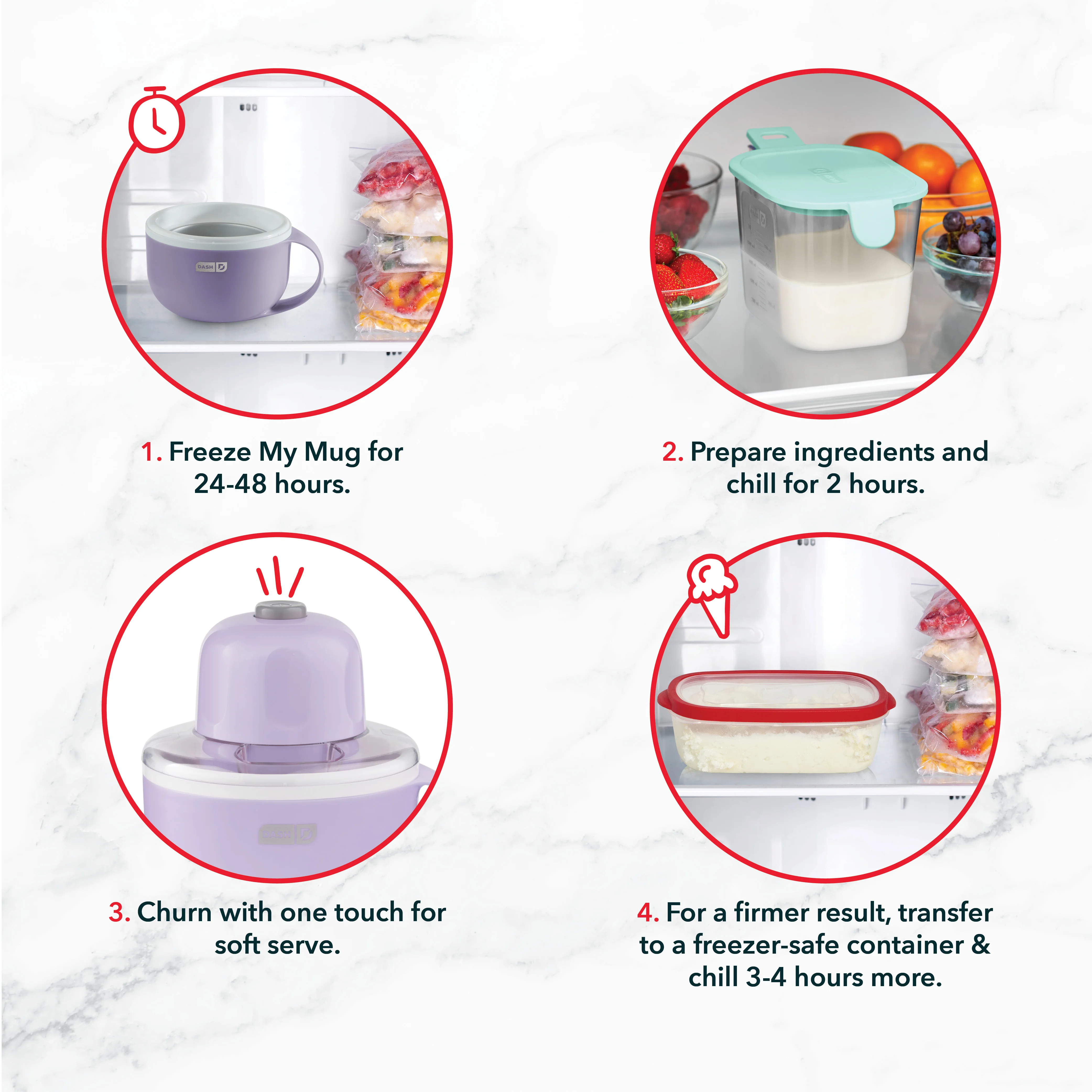 DASH

1. Freeze My Mug for 24-48 hours.

2. Prepare ingredients and chill for 2 hours.

3. Churn with one touch for soft serve.

4. For a firmer result, transfer to a freezer-safe container & chill 3-4 hours more.